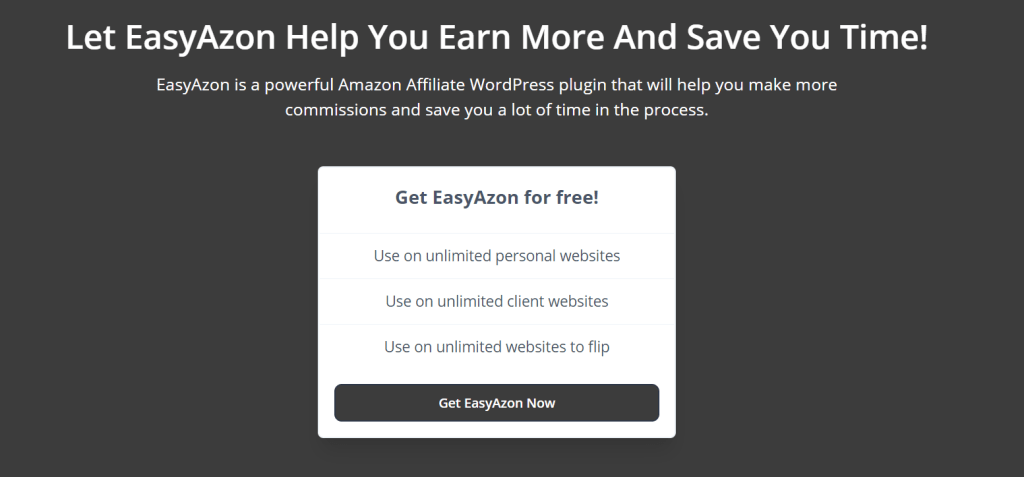 Let EasyAzon Help You Earn More And Save You Time!

EasyAzon is a powerful Amazon Affiliate WordPress plugin that will help you make more commissions and save you a lot of time in the process.

Get EasyAzon for free!

Use on unlimited personal websites

Use on unlimited client websites

Use on unlimited websites to flip

Get EasyAzon Now