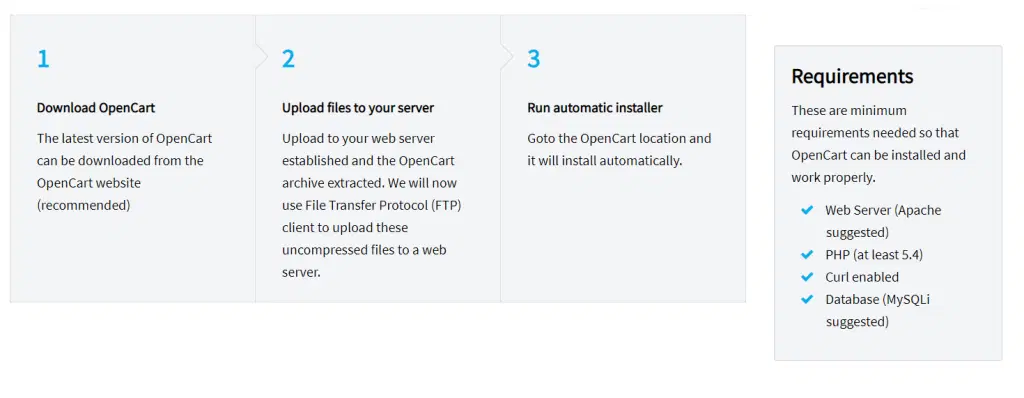 1

Download OpenCart

The latest version of OpenCart can be downloaded from the OpenCart website (recommended)

2

Upload files to your server

Upload to your web server established and the OpenCart archive extracted. We will now use File Transfer Protocol (FTP) client to upload these uncompressed files to a web server.

3

Run automatic installer

Goto the OpenCart location and it will install automatically.

Requirements

These are minimum requirements needed so that OpenCart can be installed and work properly.

Web Server (Apache suggested)

PHP (at least 5.4)

Curl enabled

Database (MySQLi suggested)