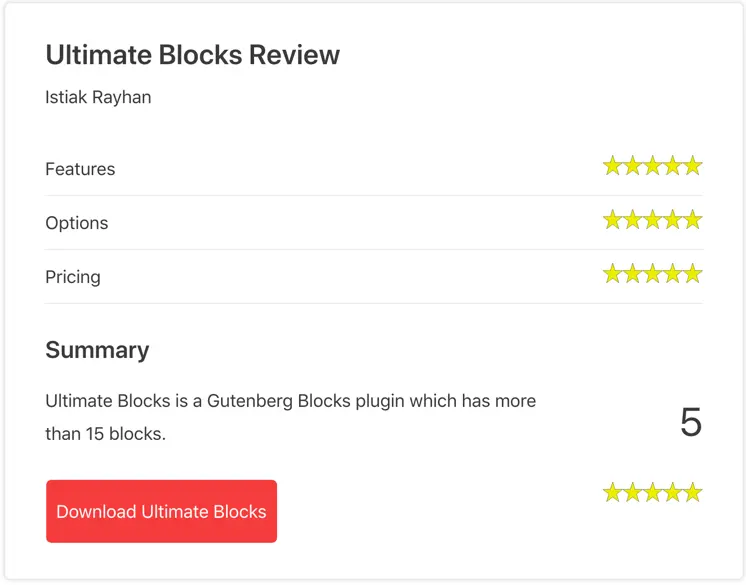 Ultimate Blocks Review

Istiak Rayhan

Features

Options

Pricing

Summary

Ultimate Blocks is a Gutenberg Blocks plugin which has more than 15 blocks.

5

Download Ultimate Blocks