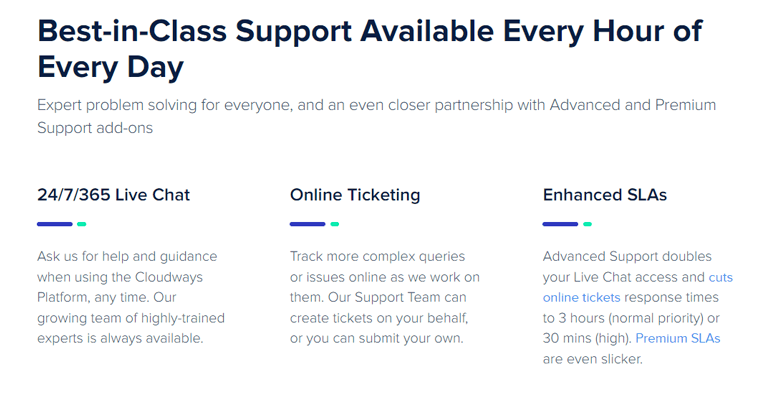 Best-in-Class Support Available Every Hour of Every Day

Expert problem solving for everyone, and an even closer partnership with Advanced and Premium Support add-ons

24/7/365 Live Chat

Ask us for help and guidance when using the Cloudways Platform, any time. Our growing team of highly-trained experts is always available.

Online Ticketing

Track more complex queries or issues online as we work on them. Our Support Team can create tickets on your behalf, or you can submit your own.

Enhanced SLAs

Advanced Support doubles your Live Chat access and cuts online tickets response times to 3 hours (normal priority) or 30 mins (high). Premium SLAs are even slicker.