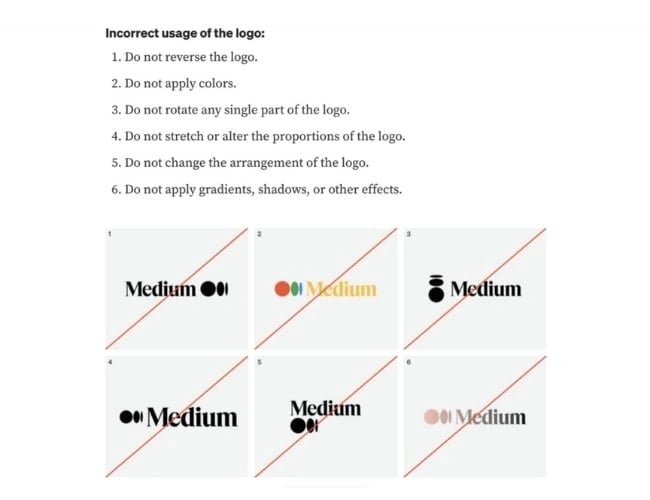 Incorrect usage of the logo:

1. Do not reverse the logo.

2. Do not apply colors.

3. Do not rotate any single part of the logo.

4. Do not stretch or alter the proportions of the logo.

5. Do not change the arrangement of the logo.

6. Do not apply gradients, shadows, or other effects.

1

Medium

2

Medium

3

Medium

4

Medium

5

Medium

6

Medium