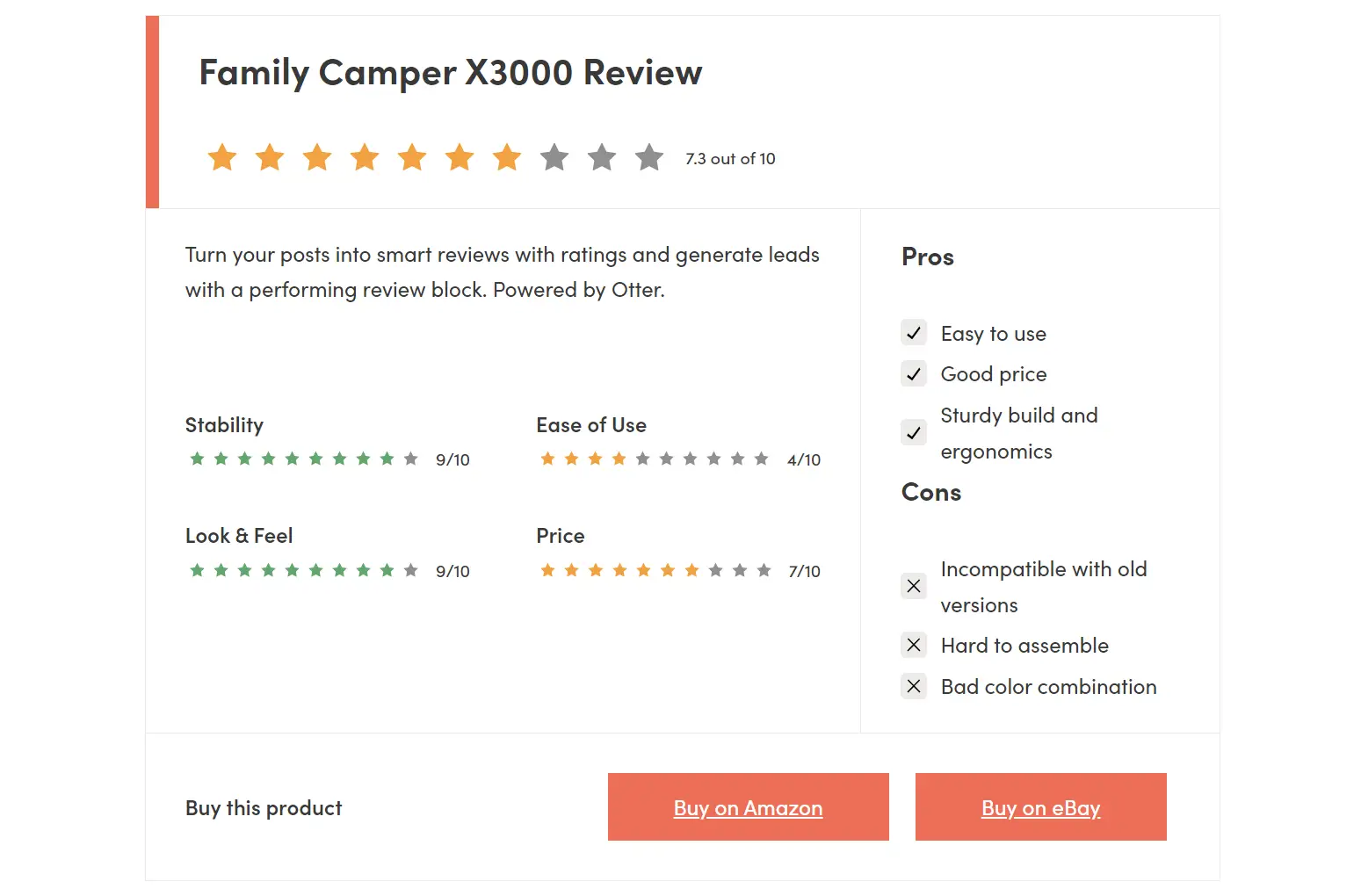 Family Camper X3000 Review

7.3 out of 10

Turn your posts into smart reviews with ratings and generate leads with a performing review block. Powered by Otter.

Stability
9/10

Ease of Use
4/10

Look & Feel
9/10

Price
7/10

Pros

Easy to use
Good price
Sturdy build and ergonomics

Cons

Incompatible with old versions
Hard to assemble
Bad color combination

Buy this product

Buy on Amazon

Buy on eBay