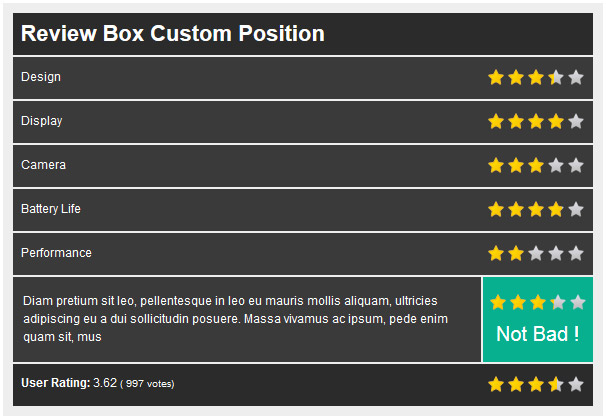 Review Box Custom Position

Design

Display

Camera

Battery Life

Performance

Diam pretium sit leo, pellentesque in leo eu mauris mollis aliquam, ultricies adipiscing eu a dui sollicitudin posuere. Massa vivamus ac ipsum, pede enim quam sit, mus

Not Bad !

User Rating: 3.62 ( 997 votes)