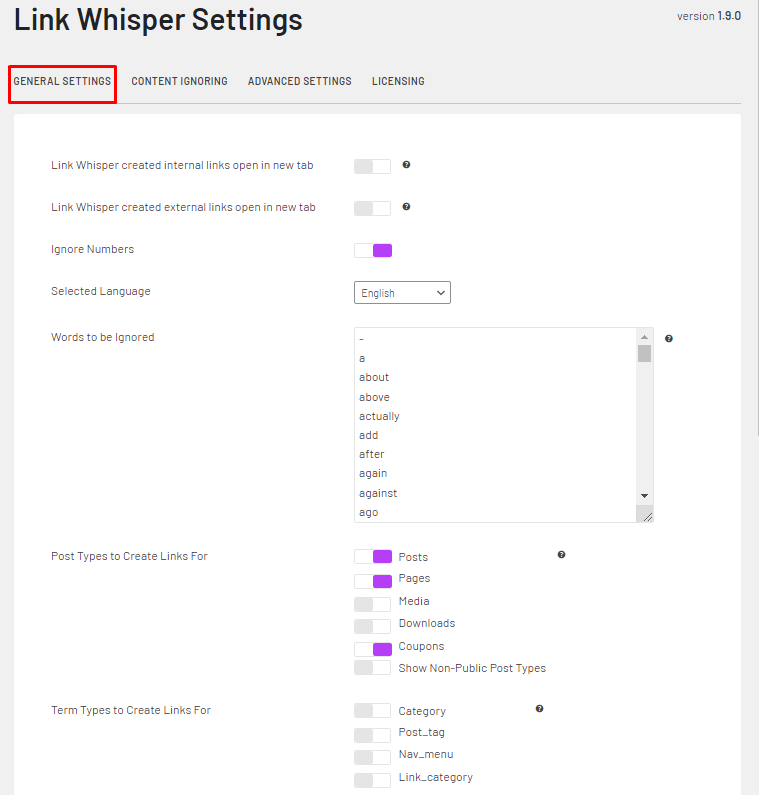 Link Whisper Settings

version 1.9.0

GENERAL SETTINGS CONTENT IGNORING ADVANCED SETTINGS LICENSING

Link Whisper created internal links open in new tab

Link Whisper created external links open in new tab

Ignore Numbers

Selected Language English

Words to be Ignored

-
a
about
above
actually
add
after
again
against
ago

Post Types to Create Links For

Posts
Pages
Media
Downloads
Coupons
Show Non-Public Post Types

Term Types to Create Links For

Category
Post_tag
Nav_menu
Link_category