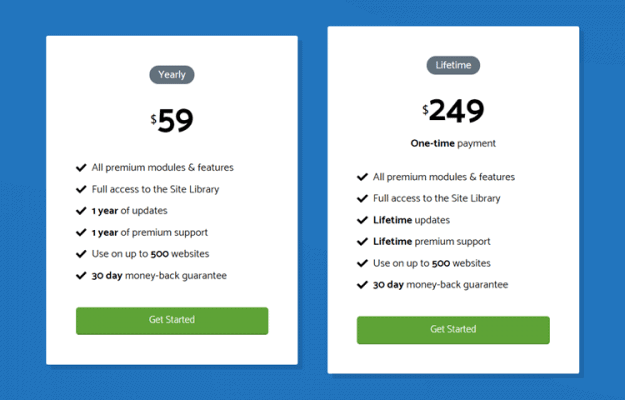 Yearly

$59

All premium modules & features

Full access to the Site Library

1 year of updates

1 year of premium support

Use on up to 500 websites

30 day money-back guarantee

Get Started

Lifetime

$249

One-time payment

All premium modules & features

Full access to the Site Library

Lifetime updates

Lifetime premium support

Use on up to 500 websites

30 day money-back guarantee

Get Started